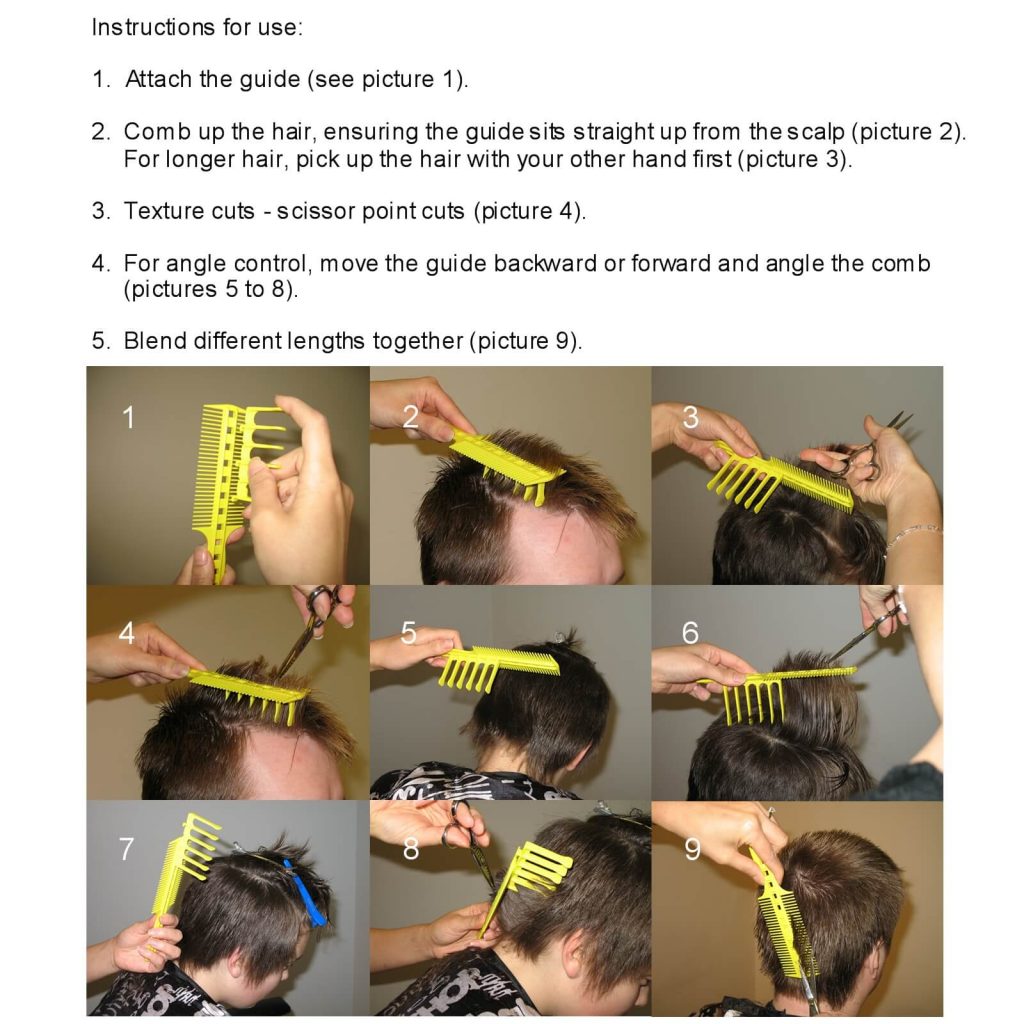 Instructions for use:

1. Attach the guide (see picture 1).

2. Comb up the hair, ensuring the guide sits straight up from the scalp (picture 2). For longer hair, pick up the hair with your other hand first (picture 3).

3. Texture cuts - scissor point cuts (picture 4).

4. For angle control, move the guide backward or forward and angle the comb (pictures 5 to 8).

5. Blend different lengths together (picture 9).

1

2

3

4

5

6

7

8

9